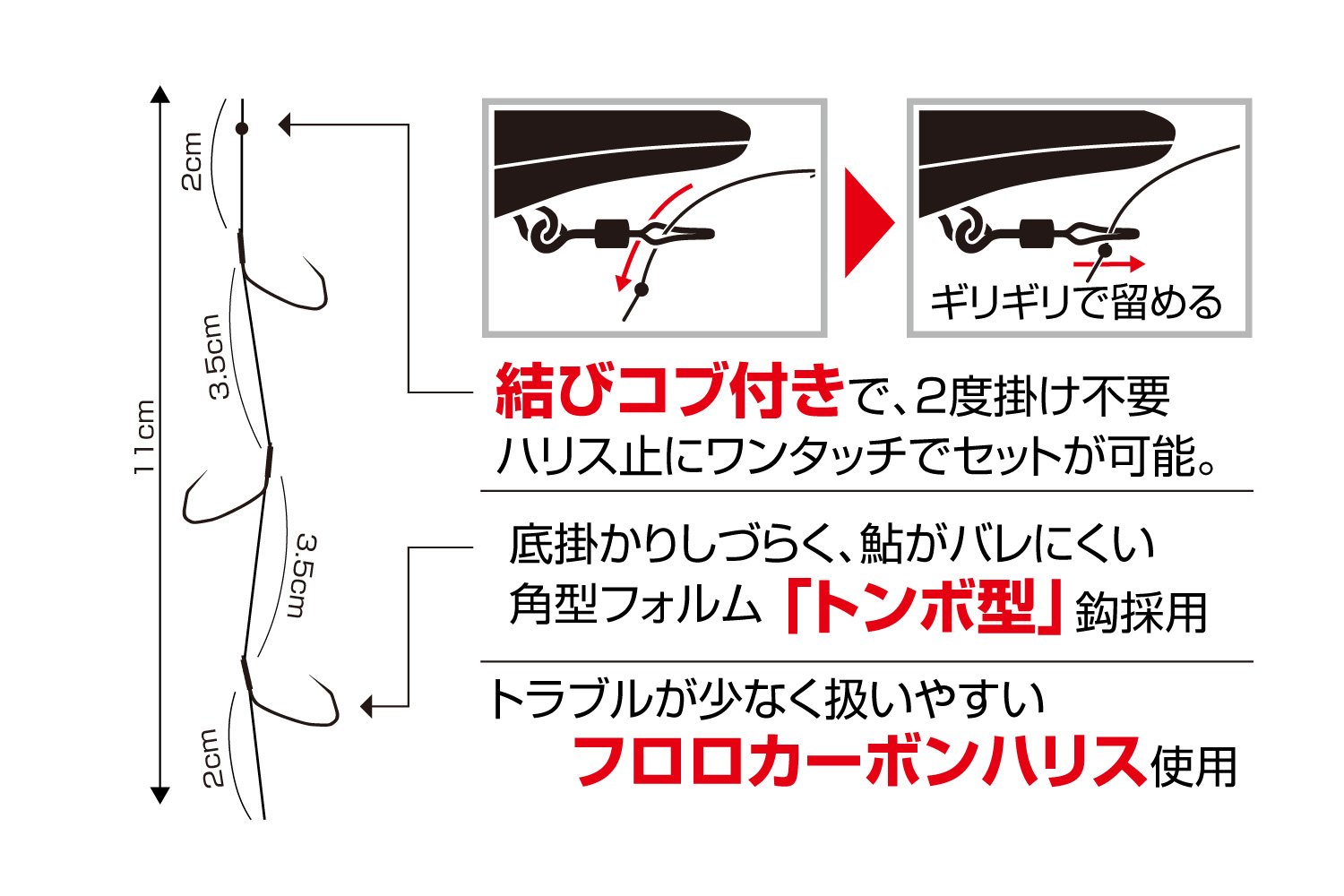 11cm

2cm

3.5cm

3.5cm

2cm

ギリギリで留める

結びコブ付きで、2度掛け不要
ハリス止にワンタッチでセットが可能。

底掛かりしづらく、鮎がバレにくい
角型フォルム「トンボ型」鈎採用

トラブルが少なく扱いやすい
フロロカーボンハリス使用